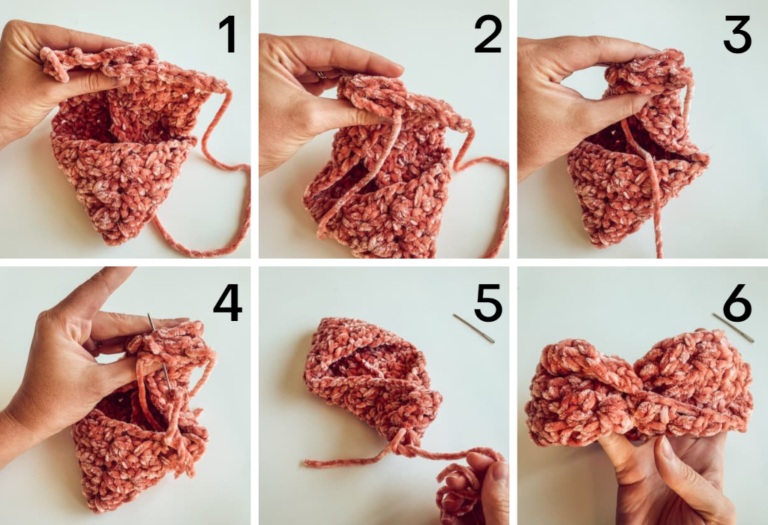 1

2

3

4

5

6